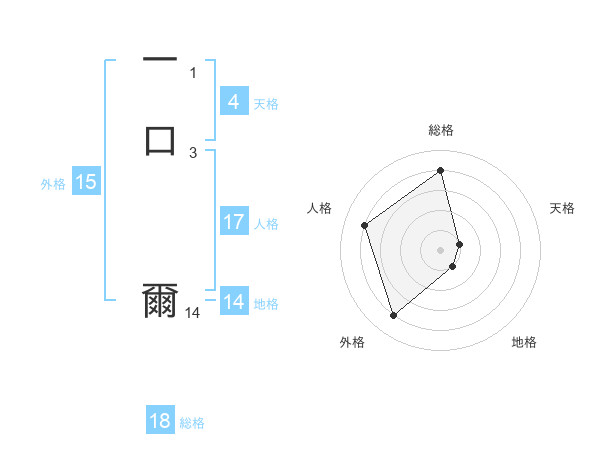 一 1
口 3
爾 14

4 天格
17 人格
14 地格
外格 15

18 総格

総格
天格
地格
外格
人格